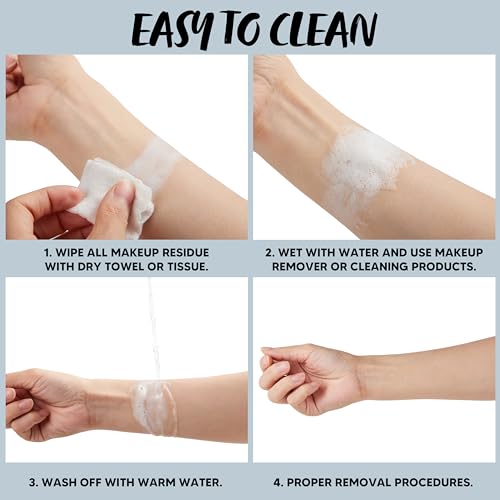 EASY TO CLEAN

1. WIPE ALL MAKEUP RESIDUE WITH DRY TOWEL OR TISSUE.

2. WET WITH WATER AND USE MAKEUP REMOVER OR CLEANING PRODUCTS.

3. WASH OFF WITH WARM WATER.

4. PROPER REMOVAL PROCEDURES.