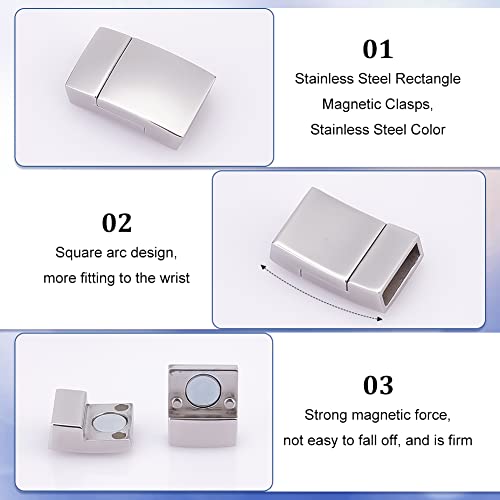 01

Stainless Steel Rectangle Magnetic Clasps, Stainless Steel Color

02

Square arc design, more fitting to the wrist

03

Strong magnetic force, not easy to fall off, and is firm