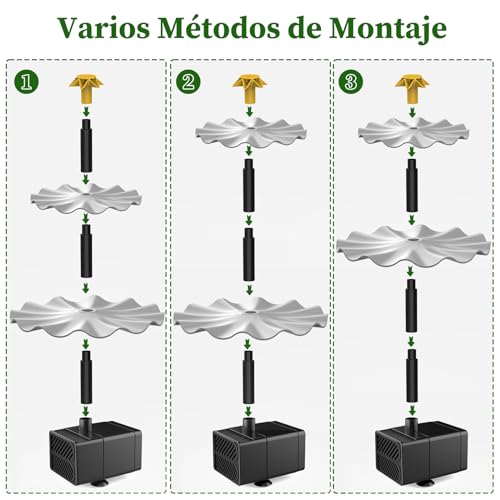 Varios Métodos de Montaje

1

2

3