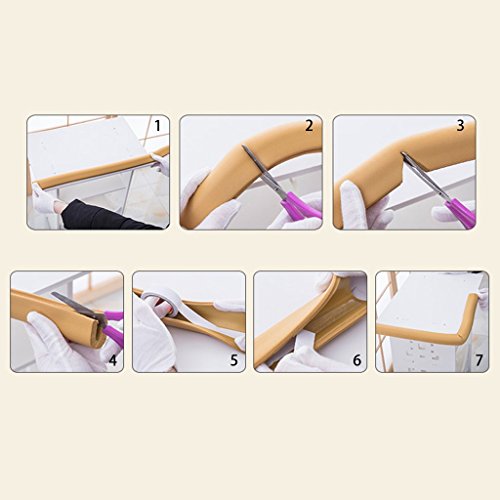 1
2
3
4
5
6
7