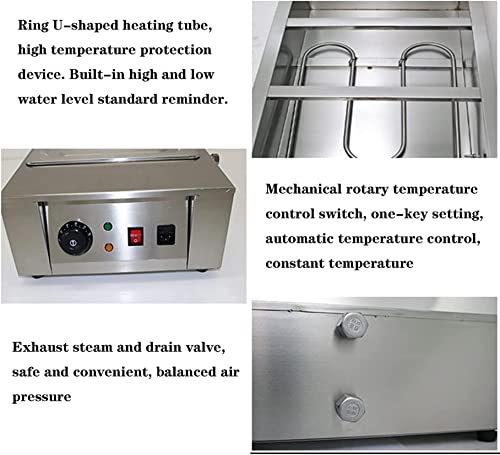 Ring U-shaped heating tube, high temperature protection device. Built-in high and low water level standard reminder.

Mechanical rotary temperature control switch, one-key setting, automatic temperature control, constant temperature

Exhaust steam and drain valve, safe and convenient, balanced air pressure