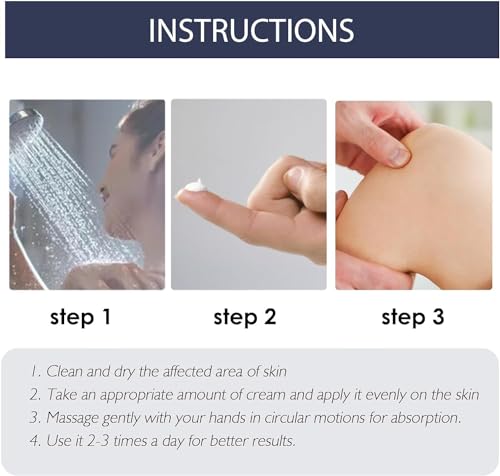 INSTRUCTIONS

step 1

step 2

step 3

1. Clean and dry the affected area of skin
2. Take an appropriate amount of cream and apply it evenly on the skin
3. Massage gently with your hands in circular motions for absorption.
4. Use it 2-3 times a day for better results.