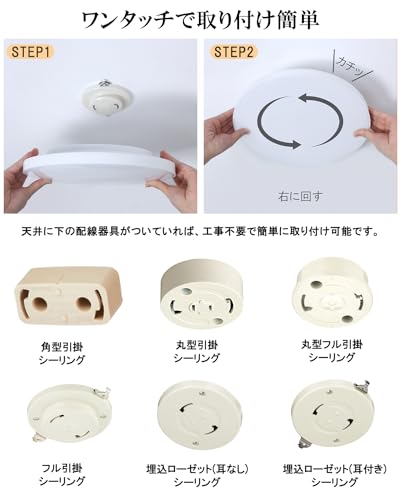 ワンタッチで取り付け簡単

STEP1

STEP2

カチッ

右に回す

天井に下の配線器具がついていれば、工事不要で簡単に取り付け可能です。

角型引掛
シーリング

丸型引掛
シーリング

丸型フル引掛
シーリング

フル引掛
シーリング

埋込ローゼット(耳なし)
シーリング

埋込ローゼット(耳付き)
シーリング