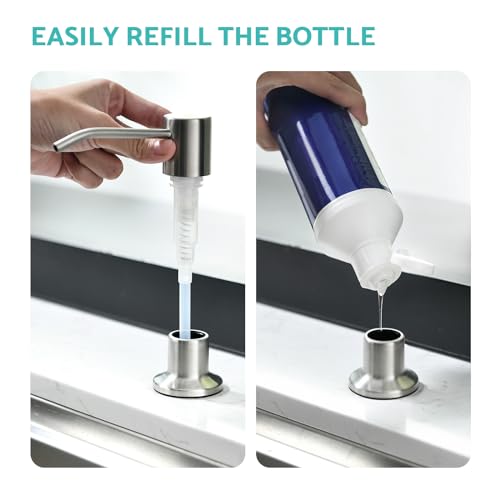 EASILY REFILL THE BOTTLE