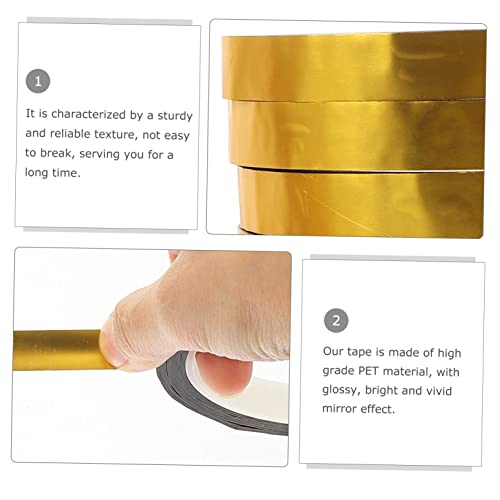 1

It is characterized by a sturdy and reliable texture, not easy to break, serving you for a long time.

2

Our tape is made of high grade PET material, with glossy, bright and vivid mirror effect.