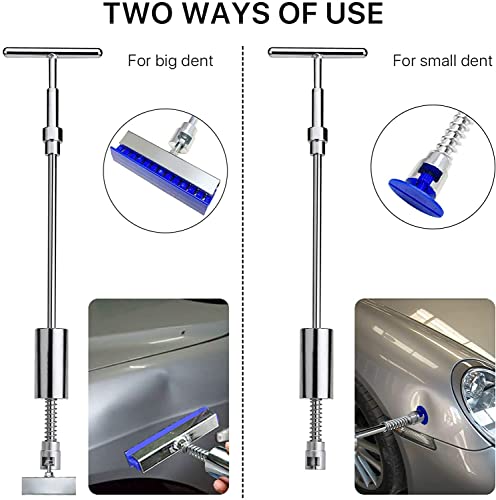 TWO WAYS OF USE

For big dent

For small dent