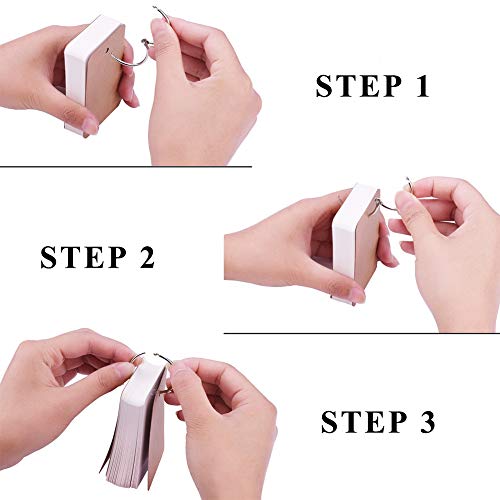 STEP 1

STEP 2

STEP 3