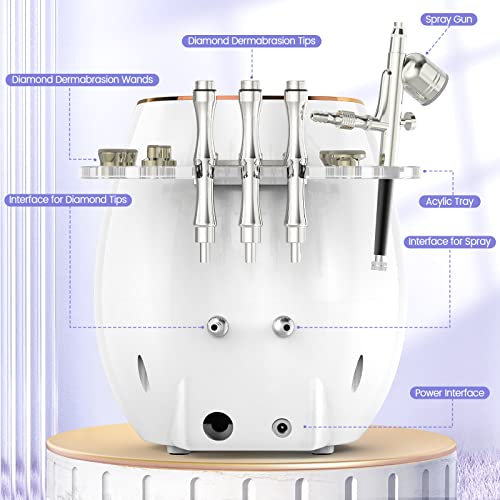 Spray Gun

Diamond Dermabrasion Tips

Diamond Dermabrasion Wands

Interface for Diamond Tips

Acylic Tray

Interface for Spray

Power Interface