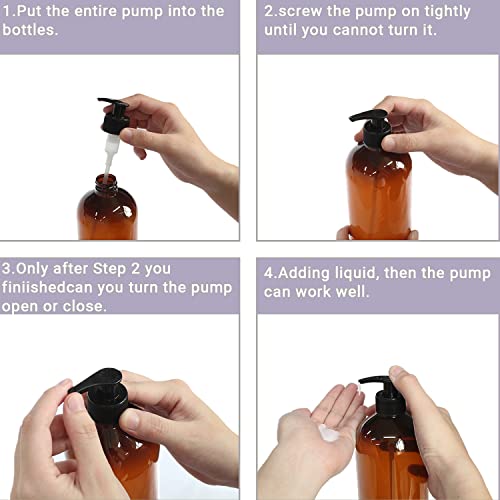 1.Put the entire pump into the bottles.

2.screw the pump on tightly until you cannot turn it.

3.Only after Step 2 you finiishedcan you turn the pump open or close.

4.Adding liquid, then the pump can work well.