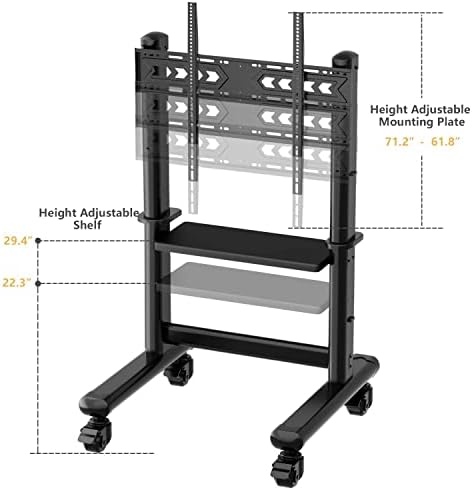 Height Adjustable Mounting Plate
71.2" - 61.8"

Height Adjustable Shelf
29.4"
22.3"