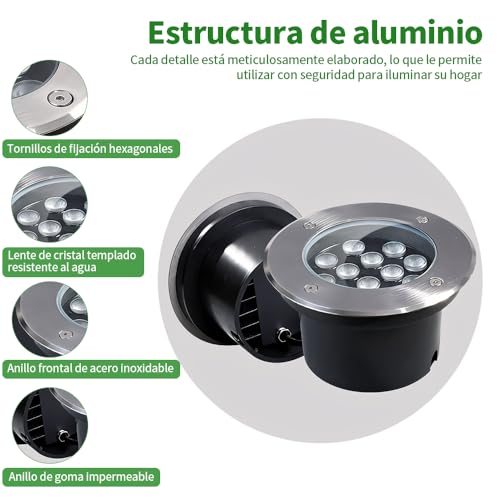 Estructura de aluminio

Cada detalle está meticulosamente elaborado, lo que le permite utilizar con seguridad para iluminar su hogar

Tornillos de fijación hexagonales

Lente de cristal templado resistente al agua

Anillo frontal de acero inoxidable

Anillo de goma impermeable