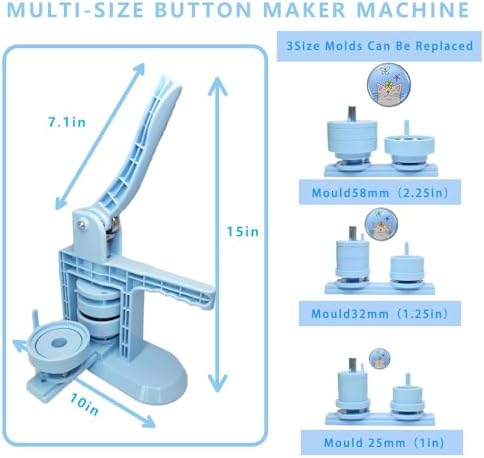 MULTI-SIZE BUTTON MAKER MACHINE

7.1in

15in

10in

3Size Molds Can Be Replaced

Mould58mm（2.25in）

Mould32mm（1.25in）

Mould 25mm（1in）