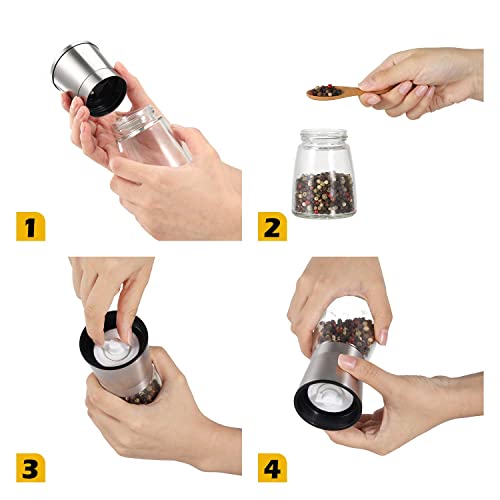 1

2

3

4