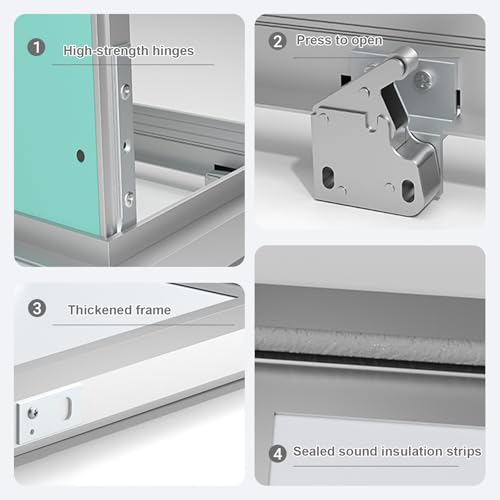 1 High-strength hinges

2 Press to open

3 Thickened frame

4 Sealed sound insulation strips