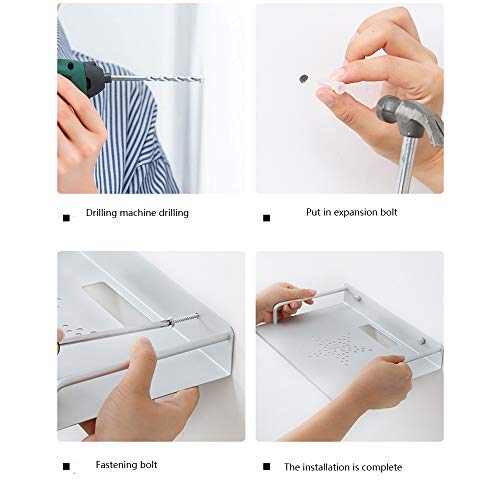 ■ Drilling machine drilling

■ Put in expansion bolt

■ Fastening bolt

■ The installation is complete