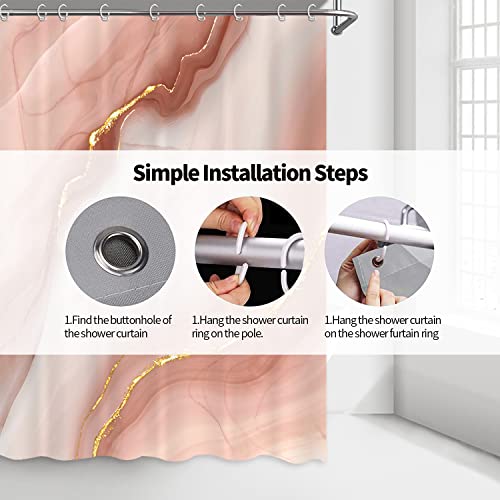 Simple Installation Steps

1.Find the buttonhole of the shower curtain

1.Hang the shower curtain ring on the pole.

1.Hang the shower curtain on the shower furtain ring