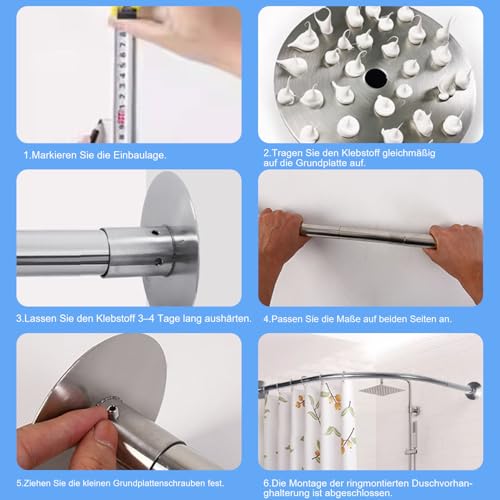 1.Markieren Sie die Einbaulage.

2.Tragen Sie den Klebstoff gleichmäßig auf die Grundplatte auf.

3.Lassen Sie den Klebstoff 3–4 Tage lang aushärten.

4.Passen Sie die Maße auf beiden Seiten an.

5.Ziehen Sie die kleinen Grundplattenschrauben fest.

6.Die Montage der ringmontierten Duschvorhanghalterung ist abgeschlossen.