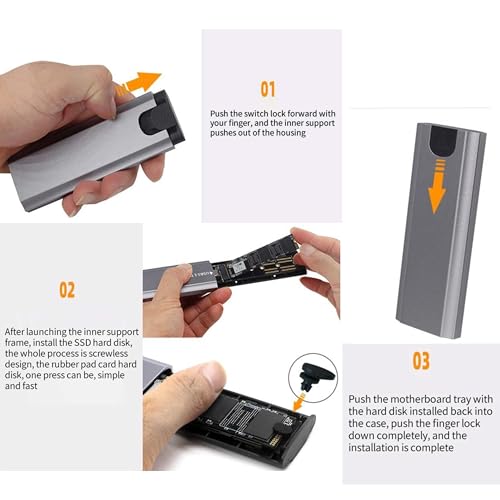 01

Push the switch lock forward with your finger, and the inner support pushes out of the housing

02

After launching the inner support frame, install the SSD hard disk, the whole process is screwless design, the rubber pad card hard disk, one press can be, simple and fast

03

Push the motherboard tray with the hard disk installed back into the case, push the finger lock down completely, and the installation is complete