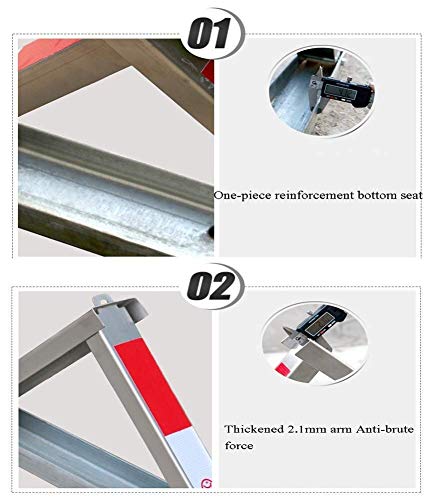 01

One-piece reinforcement bottom seat

02

Thickened 2.1mm arm Anti-brute force