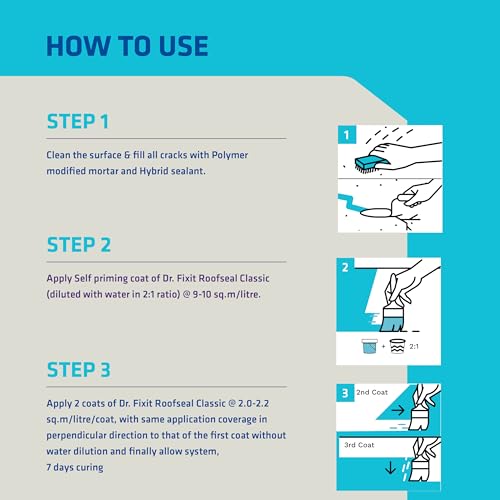 HOW TO USE

STEP 1

Clean the surface & fill all cracks with Polymer modified mortar and Hybrid sealant.

1

STEP 2

Apply Self priming coat of Dr. Fixit Roofseal Classic (diluted with water in 2:1 ratio) @ 9-10 sq.m/litre.

2

+ 2:1

STEP 3

Apply 2 coats of Dr. Fixit Roofseal Classic @ 2.0-2.2 sq.m/litre/coat, with same application coverage in perpendicular direction to that of the first coat without water dilution and finally allow system,
7 days curing

3 2nd Coat

3rd Coat