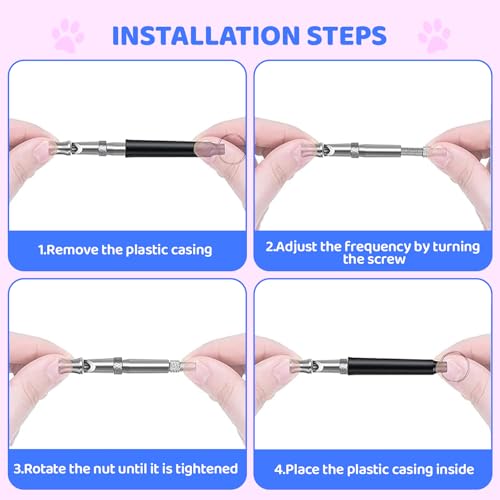 INSTALLATION STEPS

1.Remove the plastic casing

2.Adjust the frequency by turning the screw

3.Rotate the nut until it is tightened

4.Place the plastic casing inside