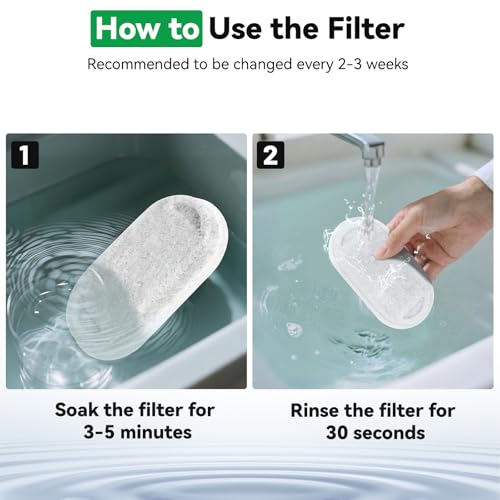 How to Use the Filter

Recommended to be changed every 2-3 weeks

1

Soak the filter for 3-5 minutes

2

Rinse the filter for 30 seconds