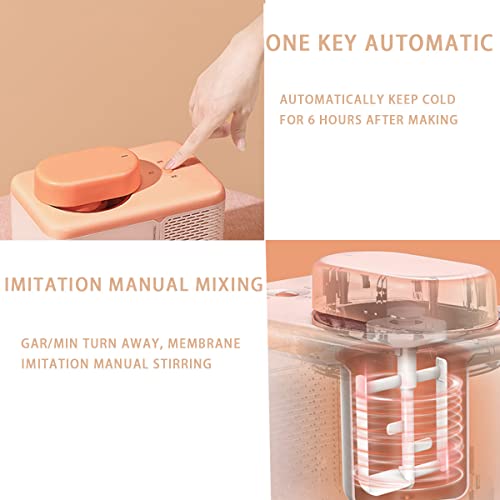 ONE KEY AUTOMATIC

AUTOMATICALLY KEEP COLD FOR 6 HOURS AFTER MAKING

IMITATION MANUAL MIXING

GAR/MIN TURN AWAY, MEMBRANE IMITATION MANUAL STIRRING