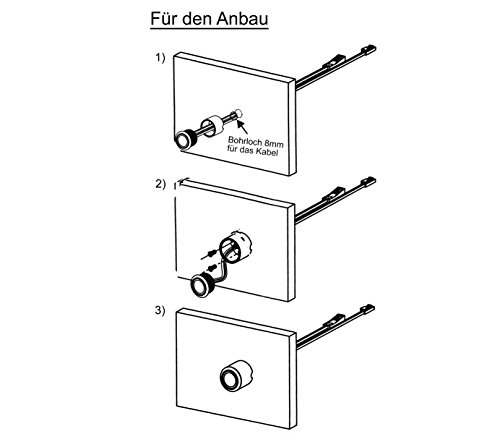 Für den Anbau

1)

Bohrloch 8mm für das Kabel

2)

3)