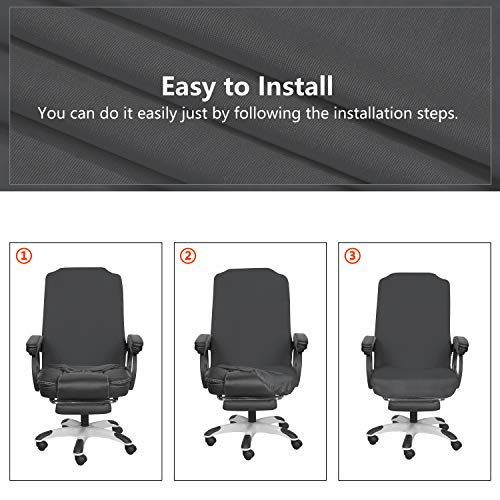 Easy to Install
You can do it easily just by following the installation steps.

①

②

③