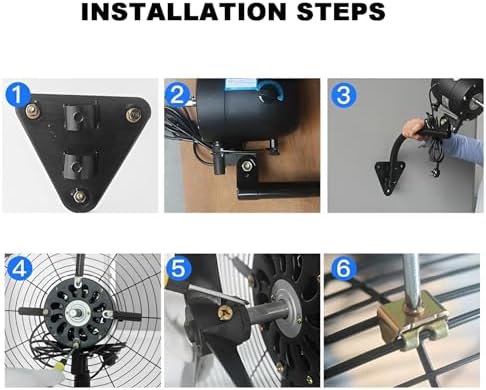 INSTALLATION STEPS

1

2

3

4

5

6