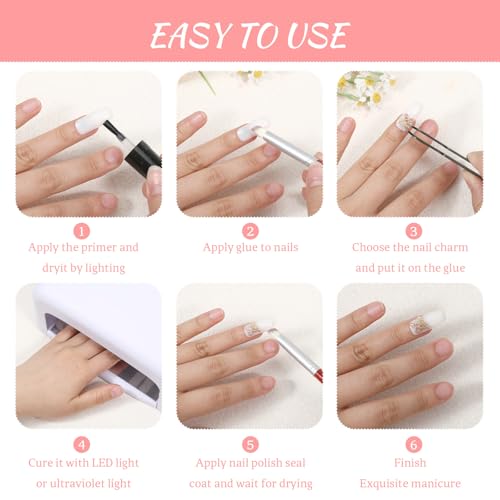 EASY TO USE

1
Apply the primer and dryit by lighting

2
Apply glue to nails

3
Choose the nail charm and put it on the glue

4
Cure it with LED light or ultraviolet light

5
Apply nail polish seal coat and wait for drying

6
Finish
Exquisite manicure