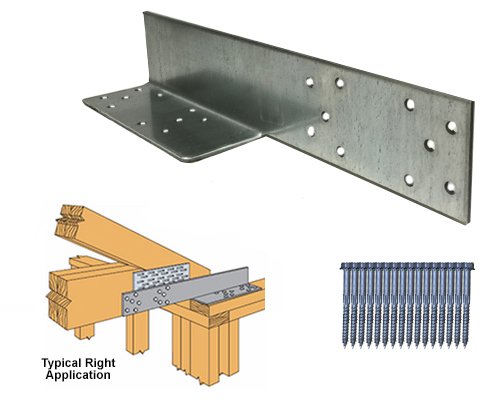 Typical Right Application