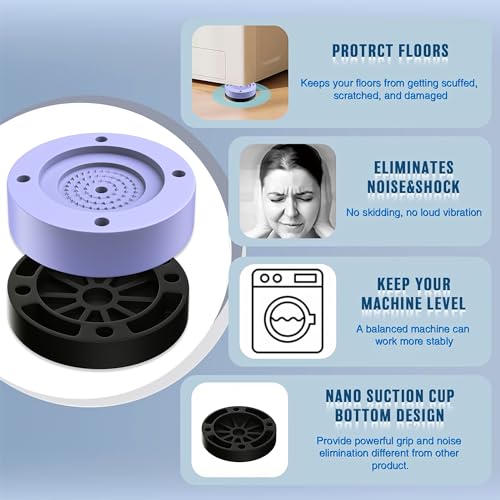 PROTRCT FLOORS

Keeps your floors from getting scuffed, scratched, and damaged

ELIMINATES NOISE&SHOCK

No skidding, no loud vibration

KEEP YOUR MACHINE LEVEL

A balanced machine can work more stably

NANO SUCTION CUP BOTTOM DESIGN

Provide powerful grip and noise elimination different from other product.