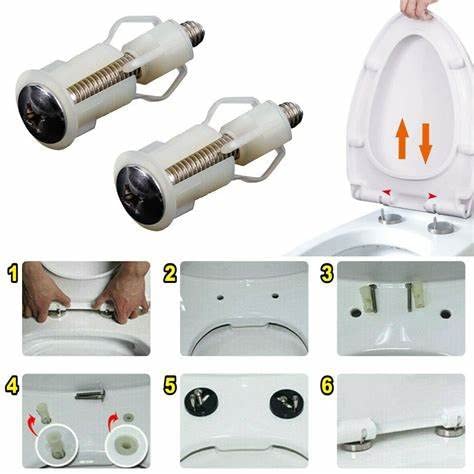 1
2
3
4
5
6