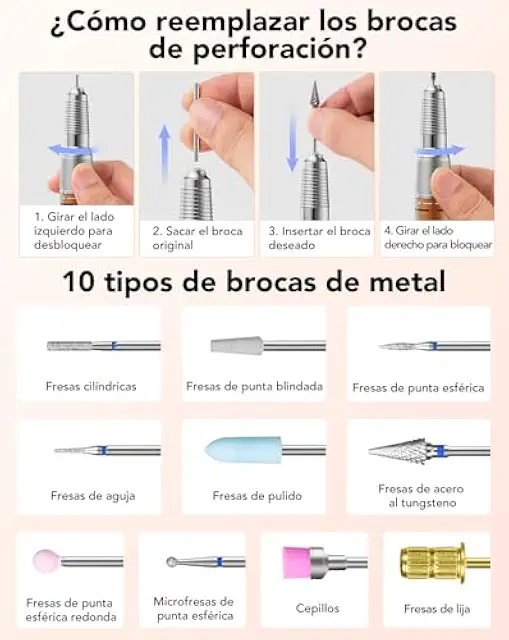 ¿Cómo reemplazar los brocas de perforación?

1. Girar el lado izquierdo para desbloquear

2. Sacar el broca original

3. Insertar el broca deseado

4. Girar el lado derecho para bloquear

10 tipos de brocas de metal

Fresas cilíndricas

Fresas de punta blindada

Fresas de punta esférica

Fresas de aguja

Fresas de pulido

Fresas de acero al tungsteno

Fresas de punta esférica redonda

Microfresas de punta esférica

Cepillos

Fresas de lija