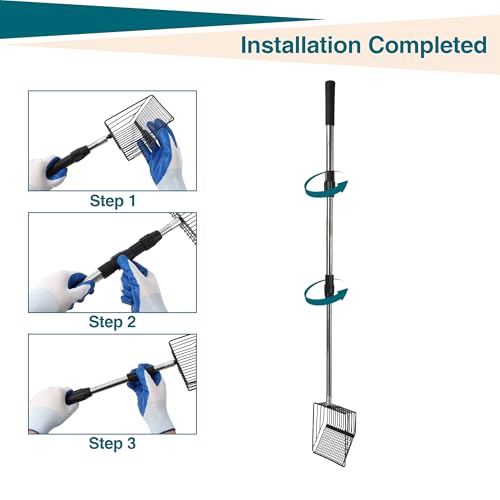 Installation Completed

Step 1

Step 2

Step 3