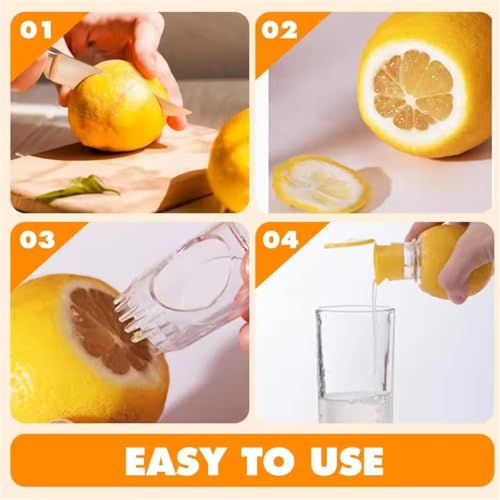 01

02

03

04

EASY TO USE