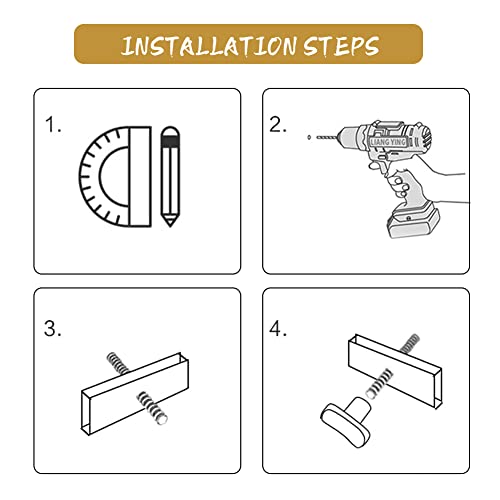 INSTALLATION STEPS

1.

2.

LIANG YING

3.

4.