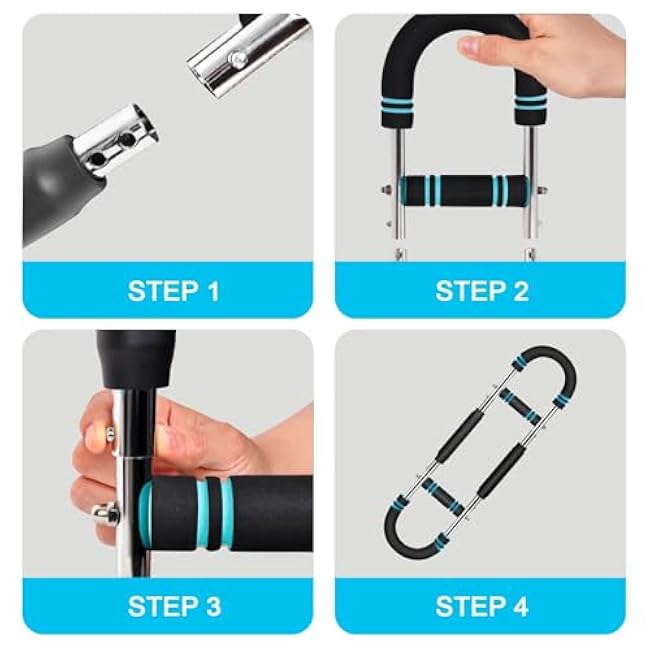 STEP 1

STEP 2

STEP 3

STEP 4