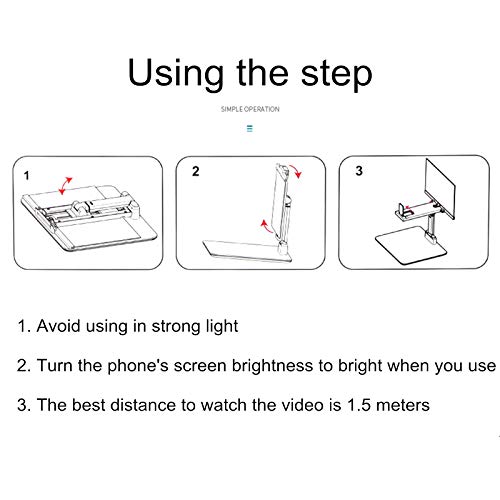 Using the step

SIMPLE OPERATION

1

2

3

1. Avoid using in strong light

2. Turn the phone's screen brightness to bright when you use

3. The best distance to watch the video is 1.5 meters