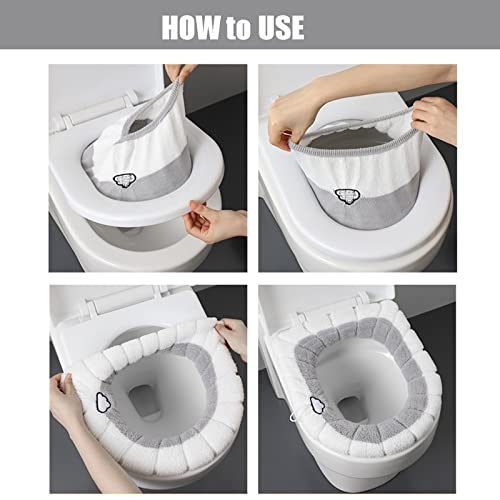 HOW to USE