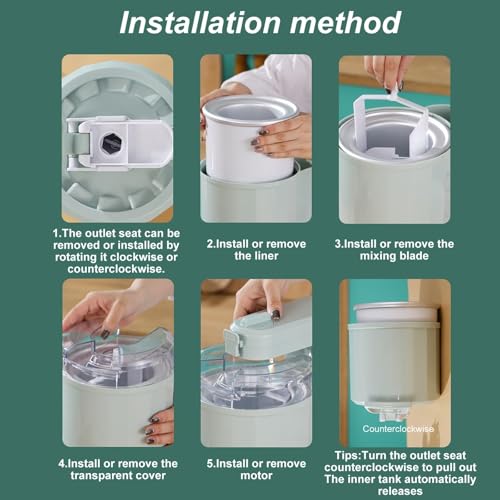 Installation method

1.The outlet seat can be removed or installed by rotating it clockwise or counterclockwise.

2.Install or remove the liner

3.Install or remove the mixing blade

4.Install or remove the transparent cover

5.Install or remove motor

Counterclockwise

Tips:Turn the outlet seat counterclockwise to pull out The inner tank automatically releases