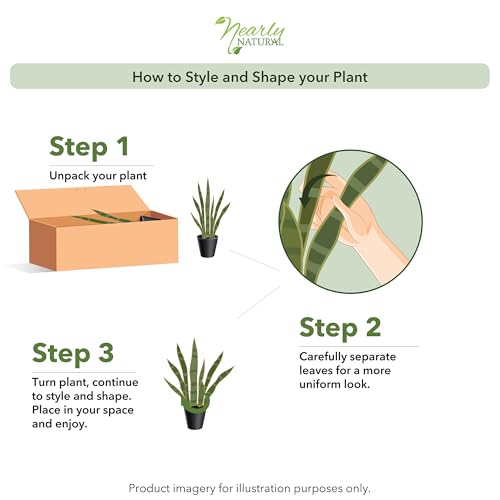 Nearly NATURAL

How to Style and Shape your Plant

Step 1
Unpack your plant

Step 2
Carefully separate leaves for a more uniform look.

Step 3
Turn plant, continue to style and shape. Place in your space and enjoy.

Product imagery for illustration purposes only.