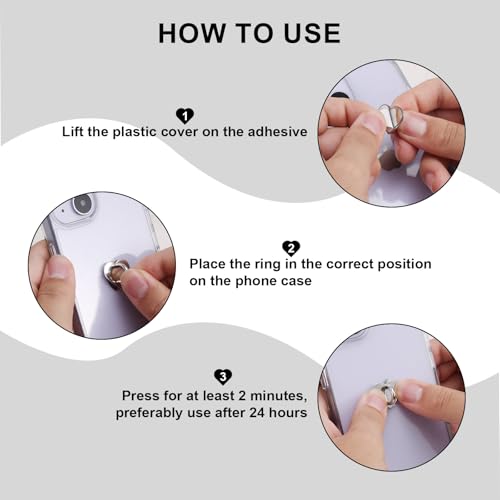 HOW TO USE

1
Lift the plastic cover on the adhesive

2
Place the ring in the correct position on the phone case

3
Press for at least 2 minutes, preferably use after 24 hours