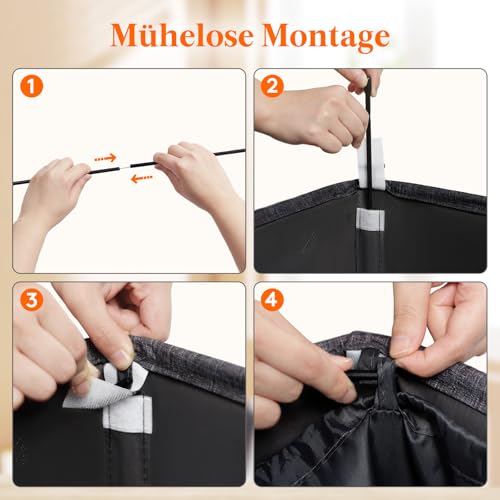 Mühelose Montage

1

2

3

4