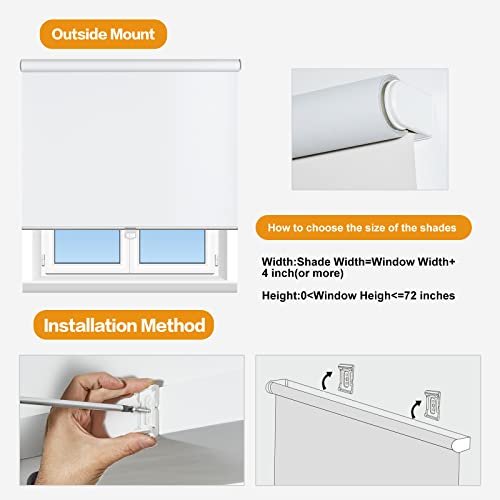 Outside Mount

How to choose the size of the shades

Width:Shade Width=Window Width+ 4 inch(or more)

Height:0<Window Heigh<=72 inches

Installation Method