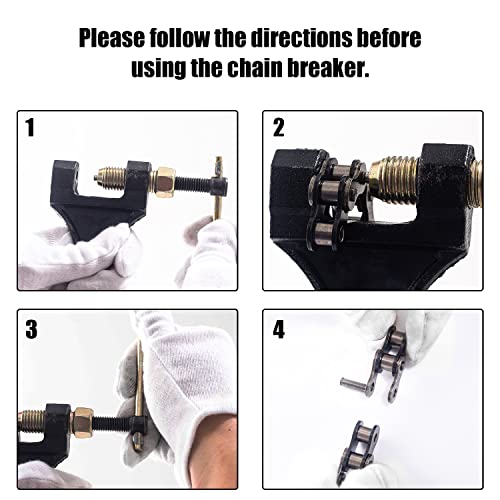 Please follow the directions before using the chain breaker.

1

2

3

4