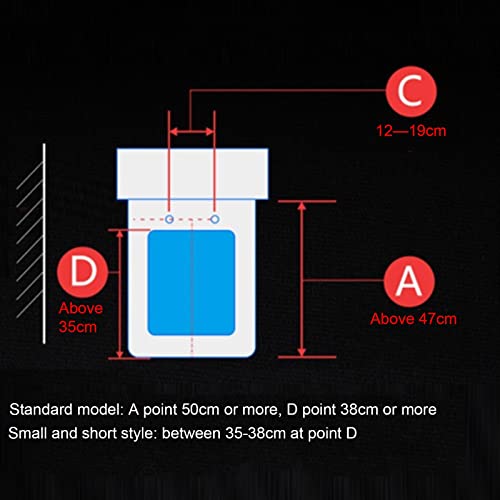 C
12—19cm

D
Above 35cm

A
Above 47cm

Standard model: A point 50cm or more, D point 38cm or more
Small and short style: between 35-38cm at point D