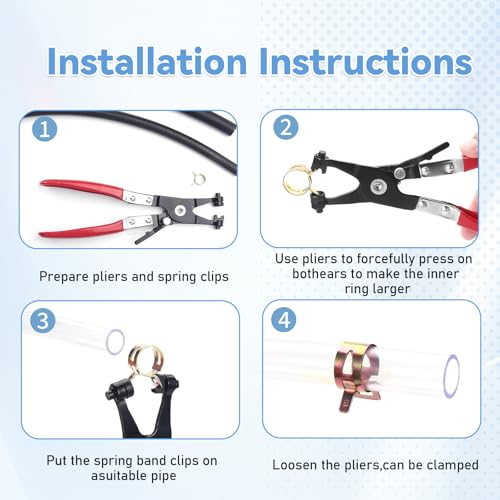 Installation Instructions

1

Prepare pliers and spring clips

2

Use pliers to forcefully press on bothears to make the inner ring larger

3

Put the spring band clips on asuitable pipe

4

Loosen the pliers,can be clamped