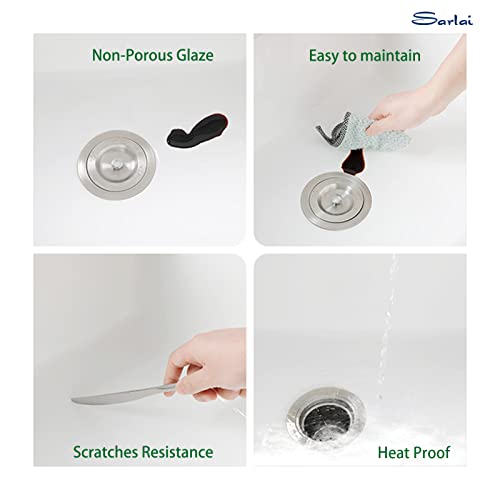 Sarlai

Non-Porous Glaze

Easy to maintain

Scratches Resistance

Heat Proof